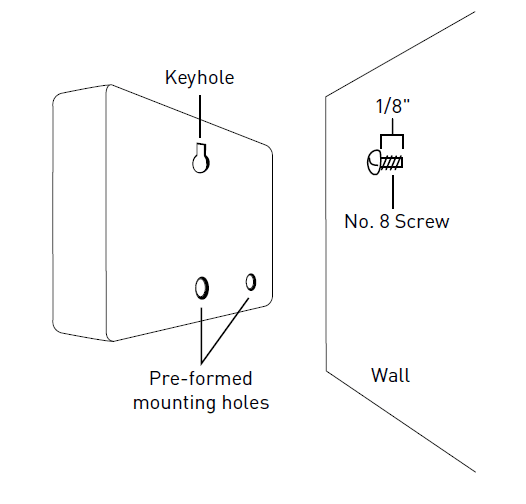 Keyhole

1/8"

No. 8 Screw

Pre-formed mounting holes

Wall