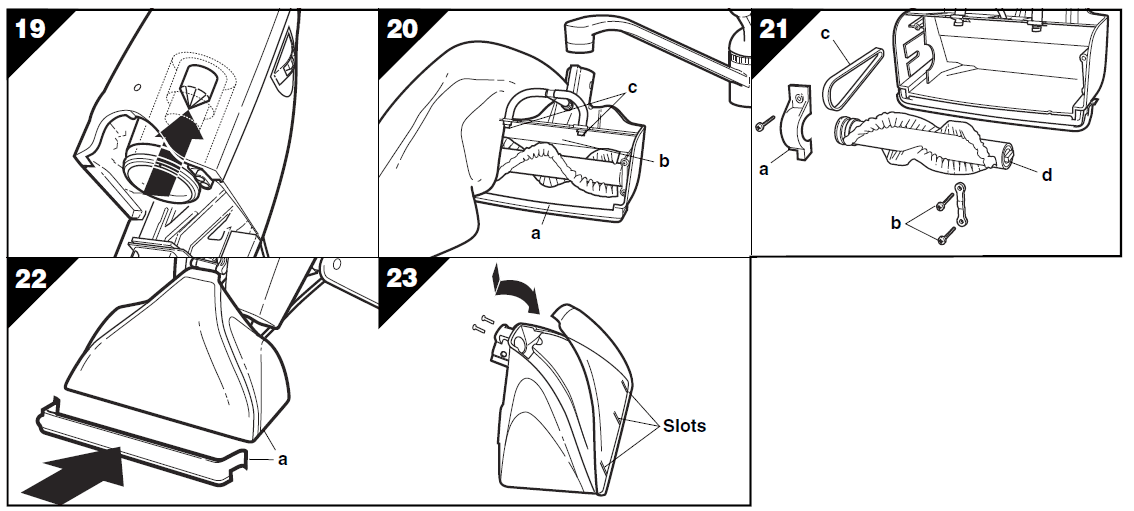 19

20

c

b

a

21

c

a

d

b

22

a

23

Slots