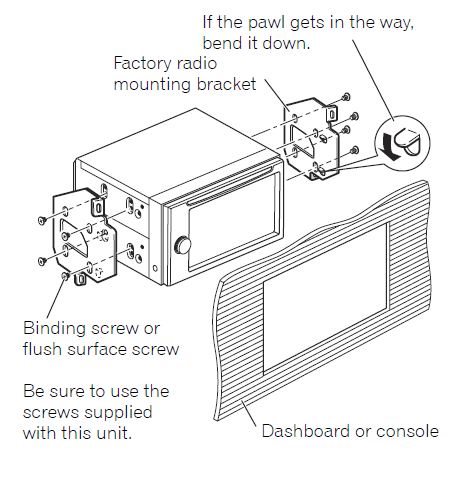 If the pawl gets in the way, bend it down.

Factory radio mounting bracket

Binding screw or flush surface screw

Be sure to use the screws supplied with this unit.

Dashboard or console