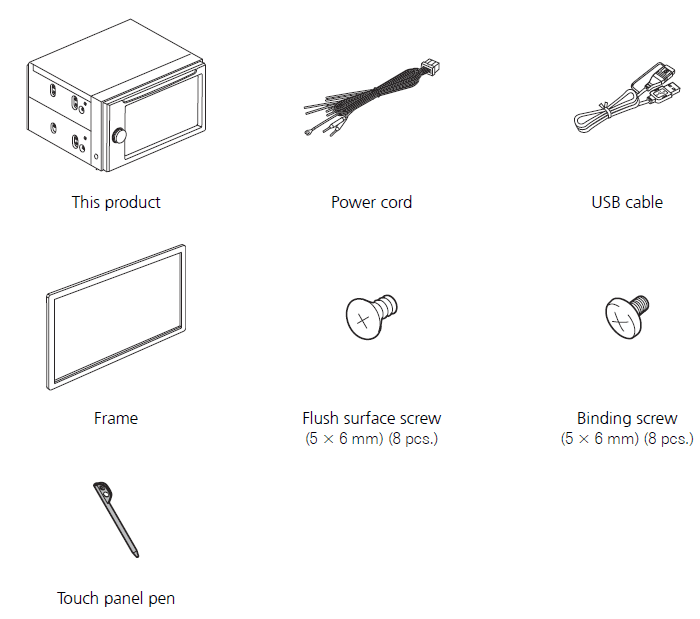 This product

Power cord

USB cable

Frame

Flush surface screw
(5 × 6 mm) (8 pcs.)

Binding screw
(5 × 6 mm) (8 pcs.)

Touch panel pen