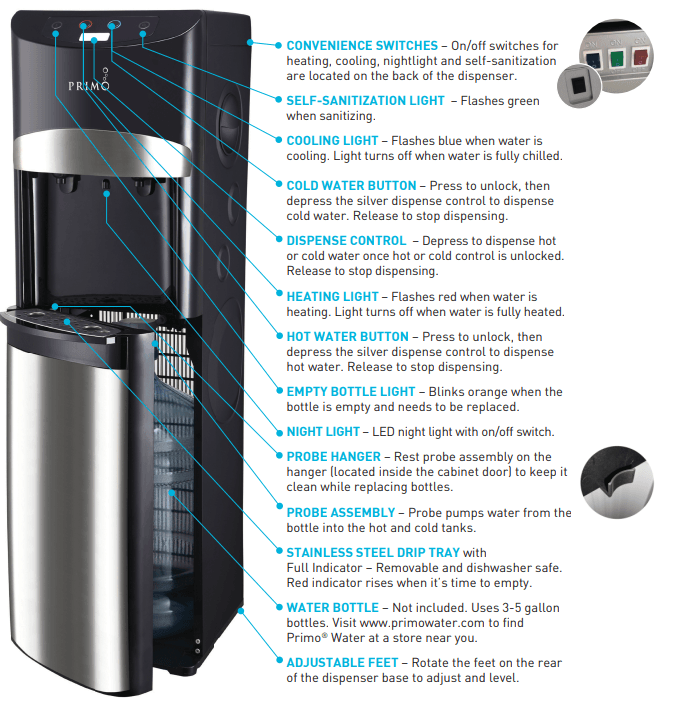 PRIMO

CONVENIENCE SWITCHES – On/off switches for heating, cooling, nightlight and self-sanitization are located on the back of the dispenser.

ON ON ON

SELF-SANITIZATION LIGHT – Flashes green when sanitizing.

COOLING LIGHT – Flashes blue when water is cooling. Light turns off when water is fully chilled.

COLD WATER BUTTON – Press to unlock, then depress the silver dispense control to dispense cold water. Release to stop dispensing.

DISPENSE CONTROL – Depress to dispense hot or cold water once hot or cold control is unlocked. Release to stop dispensing.

HEATING LIGHT – Flashes red when water is heating. Light turns off when water is fully heated.

HOT WATER BUTTON – Press to unlock, then depress the silver dispense control to dispense hot water. Release to stop dispensing.

EMPTY BOTTLE LIGHT – Blinks orange when the bottle is empty and needs to be replaced.

NIGHT LIGHT – LED night light with on/off switch.

PROBE HANGER – Rest probe assembly on the hanger (located inside the cabinet door) to keep it clean while replacing bottles.

PROBE ASSEMBLY – Probe pumps water from the bottle into the hot and cold tanks.

STAINLESS STEEL DRIP TRAY with Full Indicator – Removable and dishwasher safe. Red indicator rises when it's time to empty.

WATER BOTTLE – Not included. Uses 3-5 gallon bottles. Visit www.primowater.com to find Primo® Water at a store near you.

ADJUSTABLE FEET – Rotate the feet on the rear of the dispenser base to adjust and level.