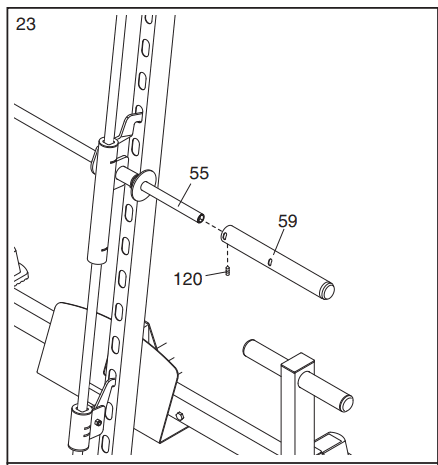 23

55

59

120