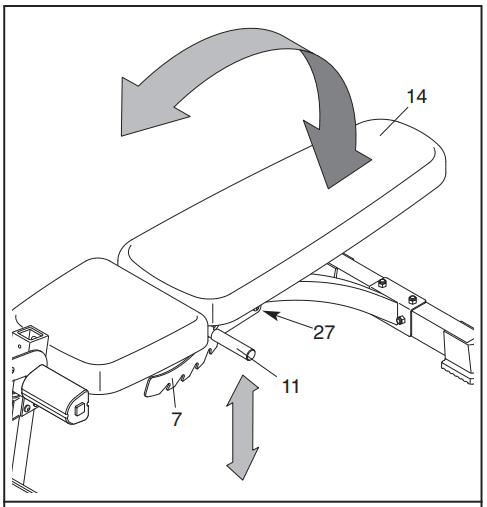 14
27
11
7