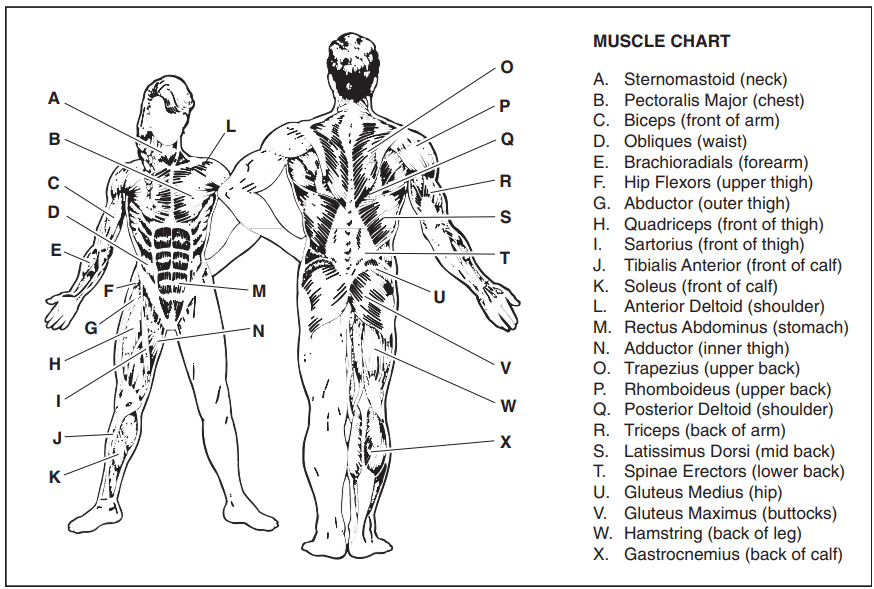 A
B
C
D
E
F
G
H
I
J
K
L
M
N
O
P
Q
R
S
T
U
V
W
X

MUSCLE CHART

A. Sternomastoid (neck)
B. Pectoralis Major (chest)
C. Biceps (front of arm)
D. Obliques (waist)
E. Brachioradials (forearm)
F. Hip Flexors (upper thigh)
G. Abductor (outer thigh)
H. Quadriceps (front of thigh)
I. Sartorius (front of thigh)
J. Tibialis Anterior (front of calf)
K. Soleus (front of calf)
L. Anterior Deltoid (shoulder)
M. Rectus Abdominus (stomach)
N. Adductor (inner thigh)
O. Trapezius (upper back)
P. Rhomboideus (upper back)
Q. Posterior Deltoid (shoulder)
R. Triceps (back of arm)
S. Latissimus Dorsi (mid back)
T. Spinae Erectors (lower back)
U. Gluteus Medius (hip)
V. Gluteus Maximus (buttocks)
W. Hamstring (back of leg)
X. Gastrocnemius (back of calf)