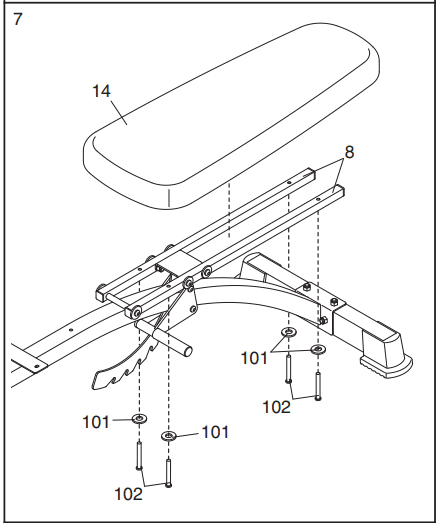 7

14

8

101

102

101

101

102