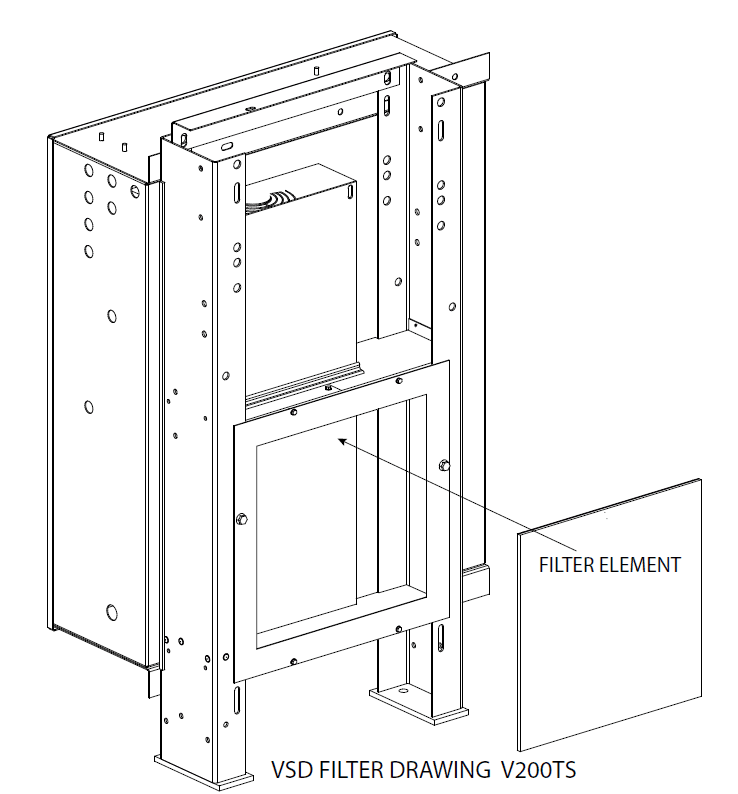 FILTER ELEMENT

VSD FILTER DRAWING V200TS