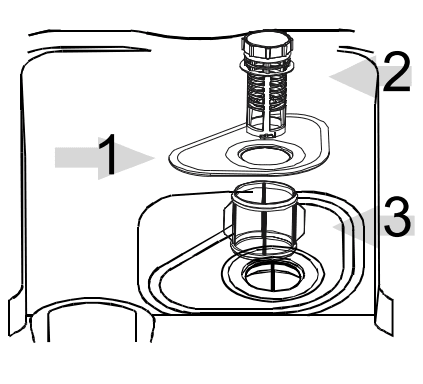 2
1
3