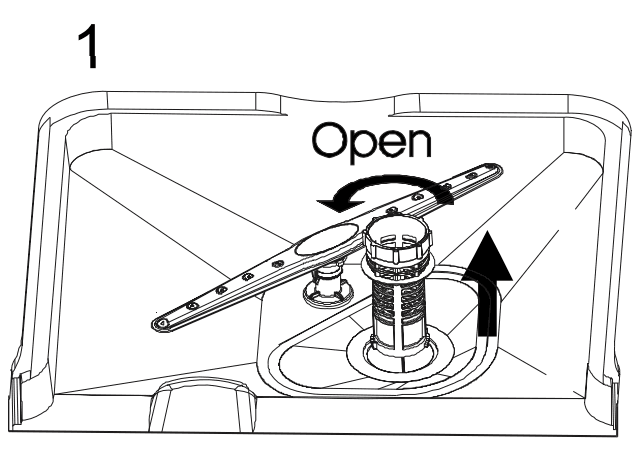 1

Open