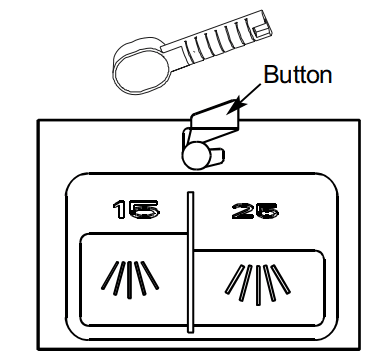 Button

15

25