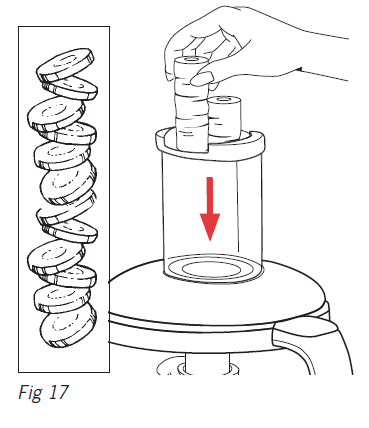 Fig 17