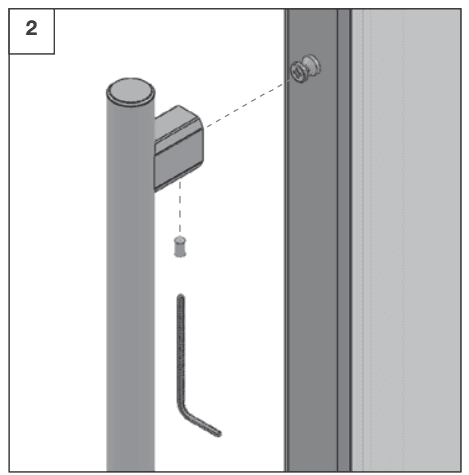 2