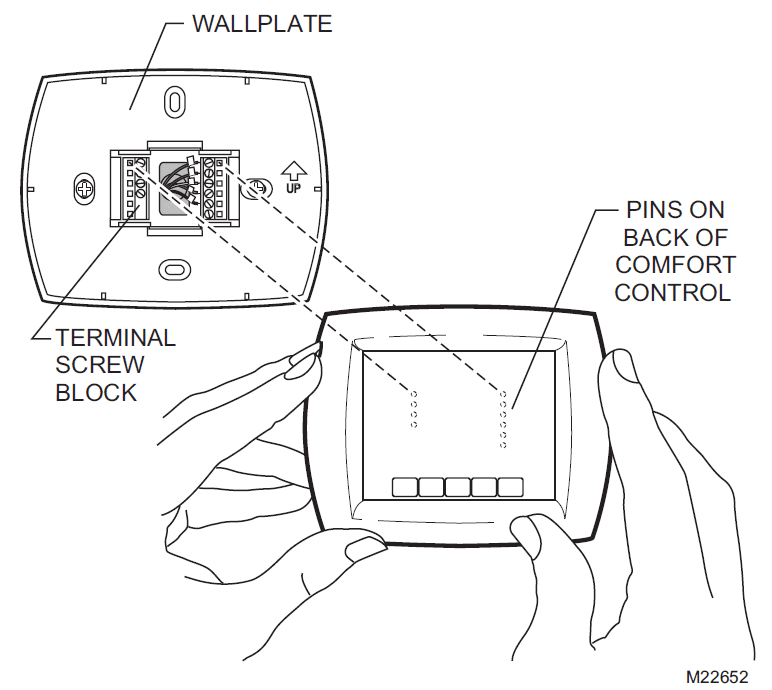 WALLPLATE

UP

PINS ON BACK OF COMFORT CONTROL

TERMINAL SCREW BLOCK

M22652