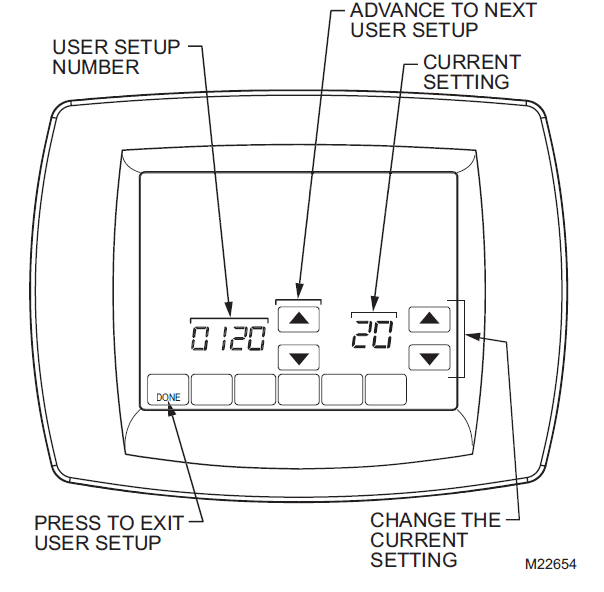 ADVANCE TO NEXT USER SETUP

USER SETUP NUMBER

CURRENT SETTING

0120

20

DONE

PRESS TO EXIT USER SETUP

CHANGE THE CURRENT SETTING

M22654