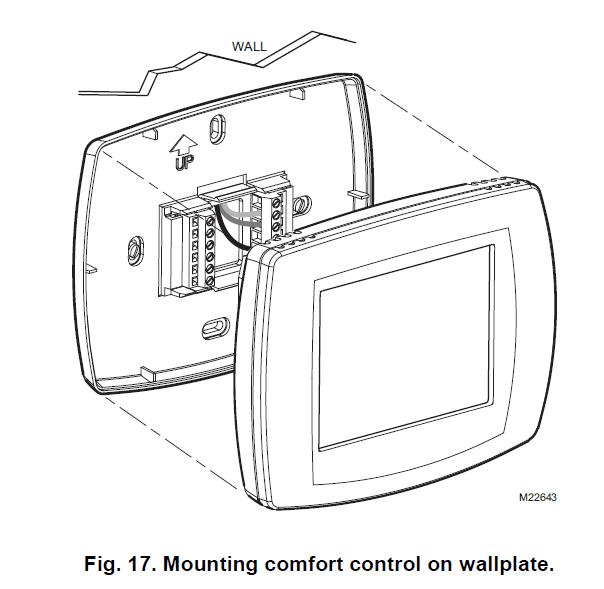 WALL

UP

M22643

Fig. 17. Mounting comfort control on wallplate.