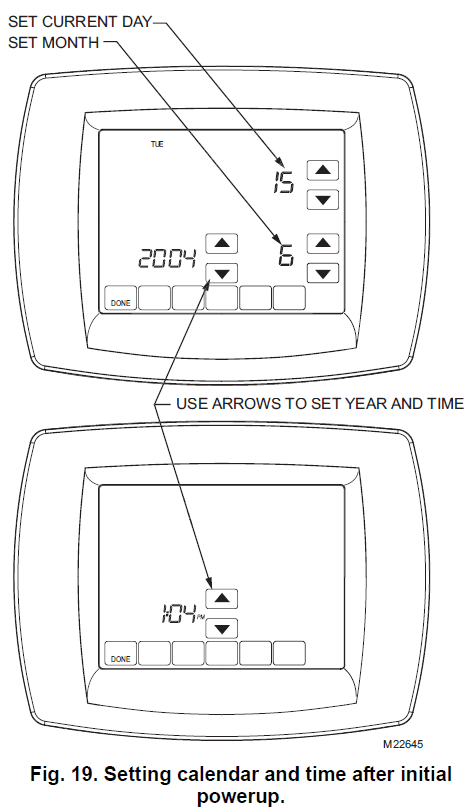 SET CURRENT DAY
SET MONTH

TUE
15
2004
6
DONE

USE ARROWS TO SET YEAR AND TIME

1:04 PM
DONE

M22645

Fig. 19. Setting calendar and time after initial powerup.