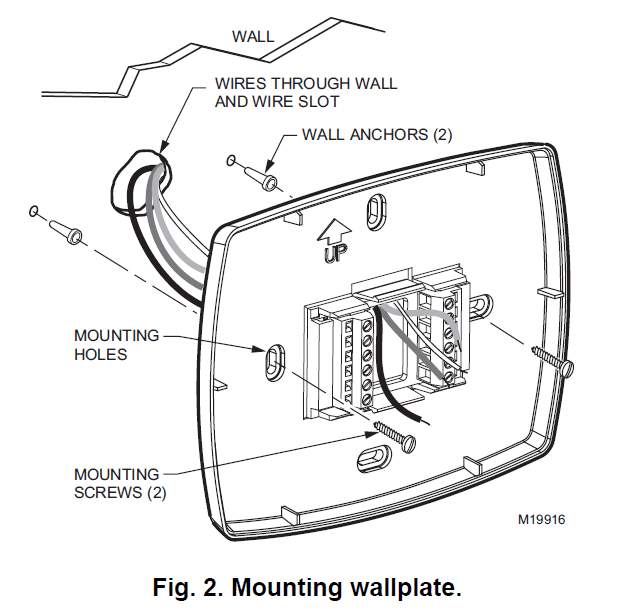 WALL

WIRES THROUGH WALL AND WIRE SLOT

WALL ANCHORS (2)

UP

MOUNTING HOLES

MOUNTING SCREWS (2)

M19916

Fig. 2. Mounting wallplate.