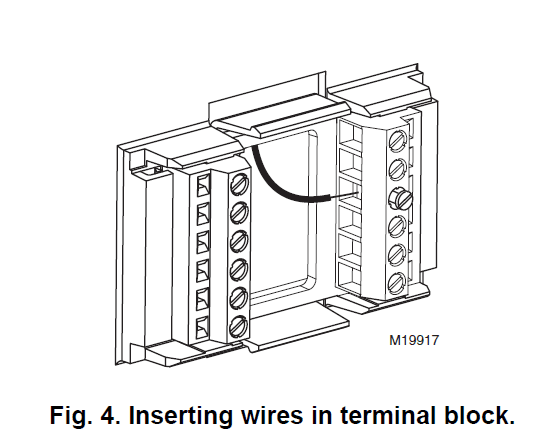 M19917

Fig. 4. Inserting wires in terminal block.