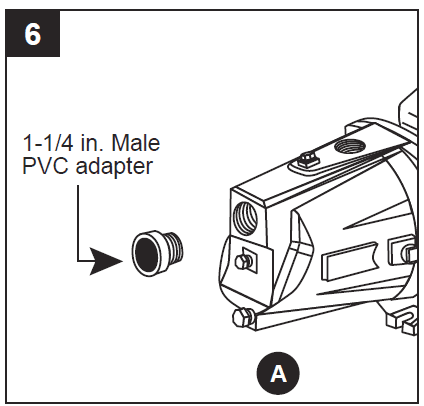 6

1-1/4 in. Male PVC adapter

A