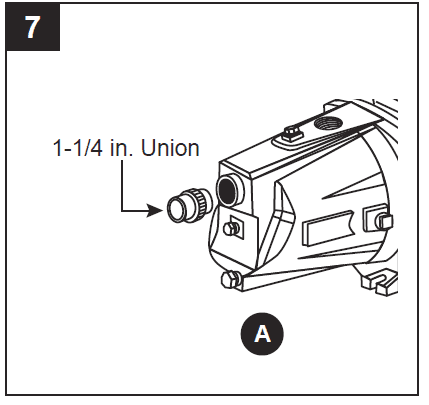 7

1-1/4 in. Union

A