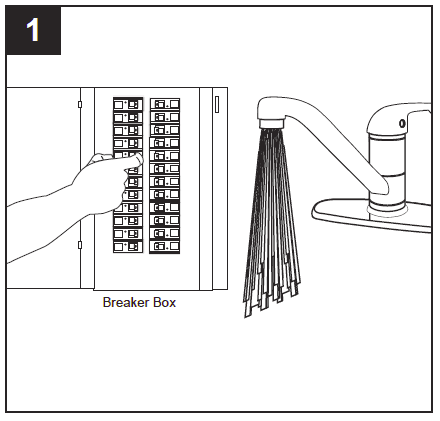 1

Breaker Box