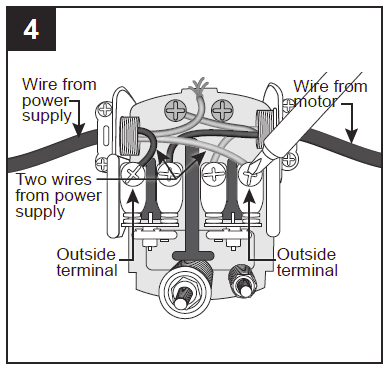 4

Wire from power supply

Wire from motor

Two wires from power supply

Outside terminal

Outside terminal