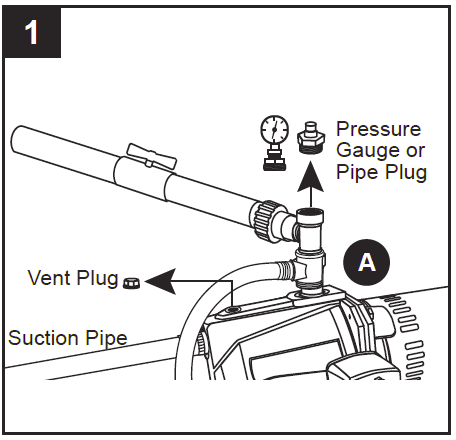 1

Pressure Gauge or Pipe Plug

A

Vent Plug

Suction Pipe