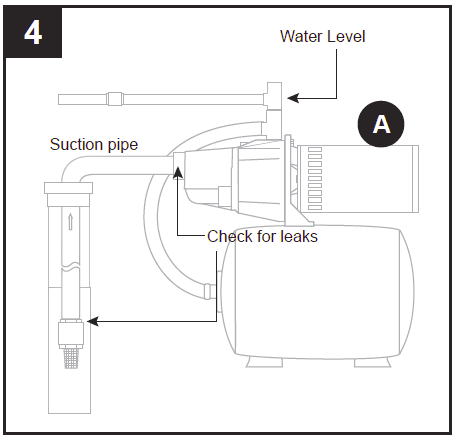 4

Water Level

A

Suction pipe

Check for leaks