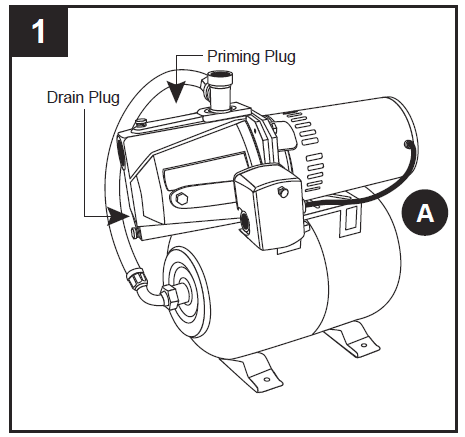 1

Priming Plug

Drain Plug

A