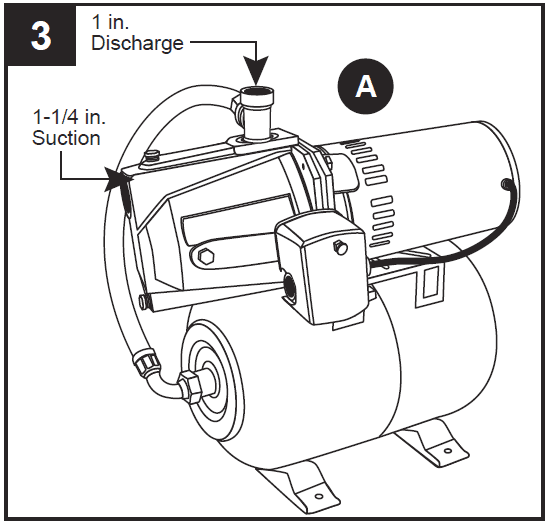 3

1 in.
Discharge

A

1-1/4 in.
Suction