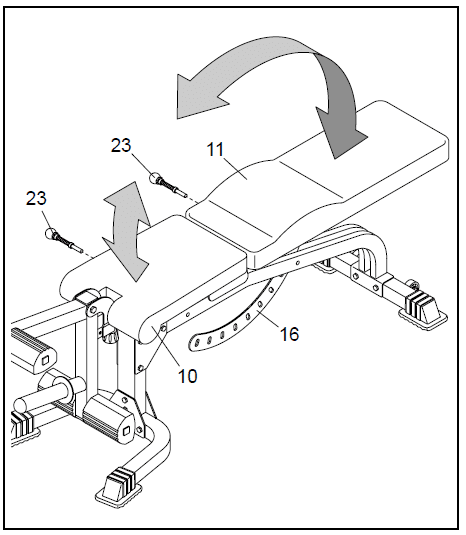 23
11
23
16
10