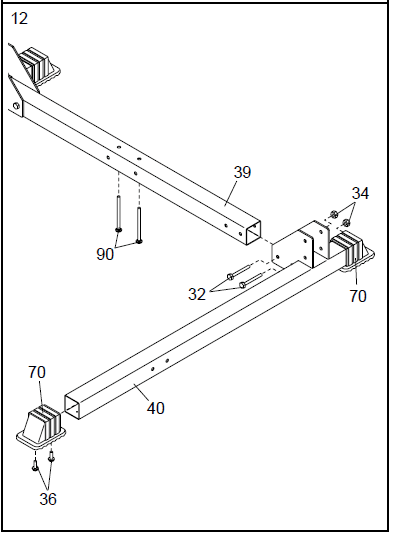 12

39

34

90

32

70

70

40

36