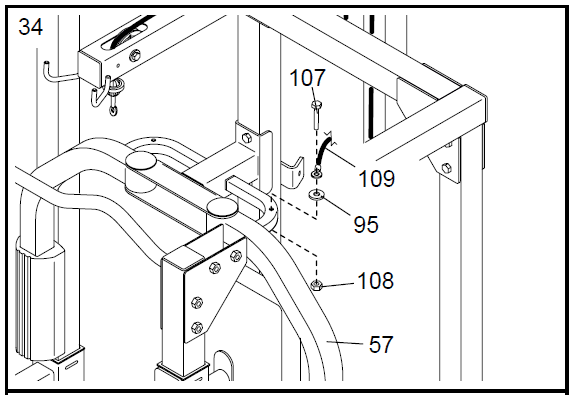 34

107

109

95

108

57