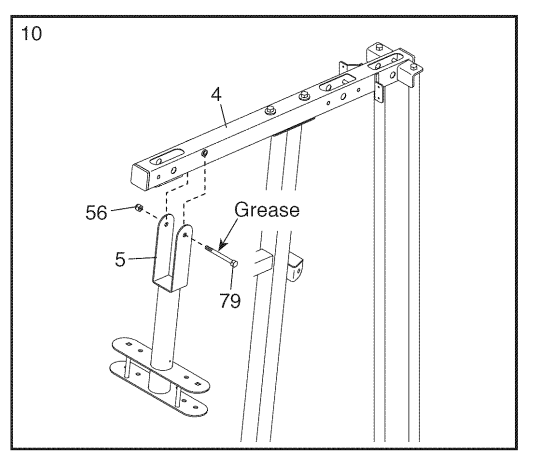 10

4

56

Grease

5

79