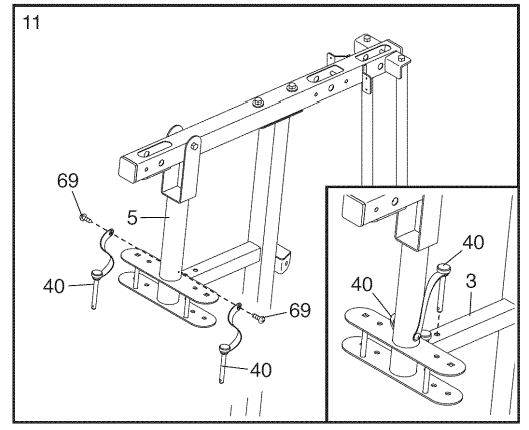 11

69

5

40

69

40

40

40

3