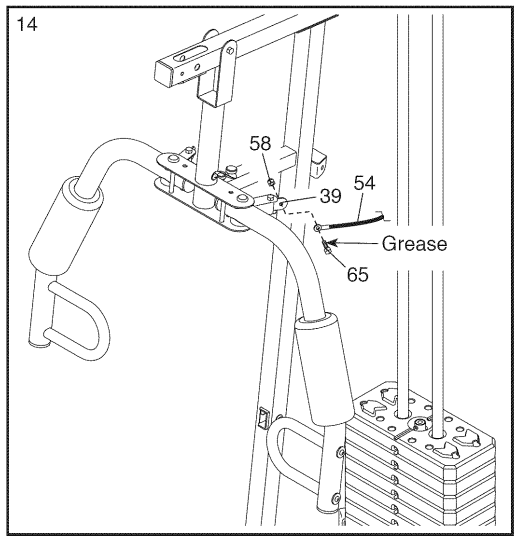 14

58

39

54

Grease

65