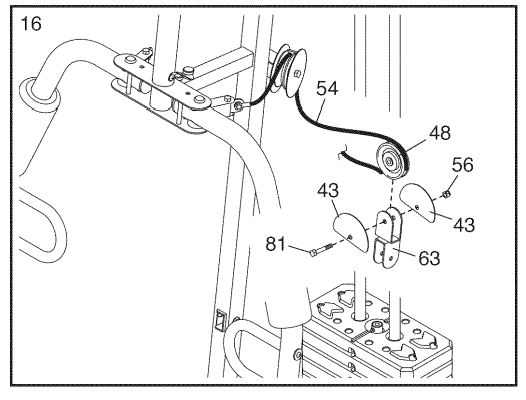 16

54

48

56

43

43

81

63