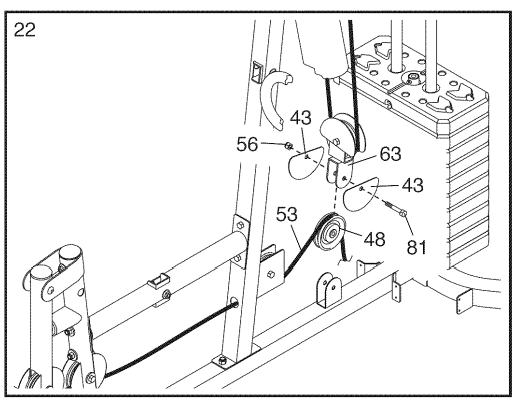 22

43

56

63

43

53

48

81