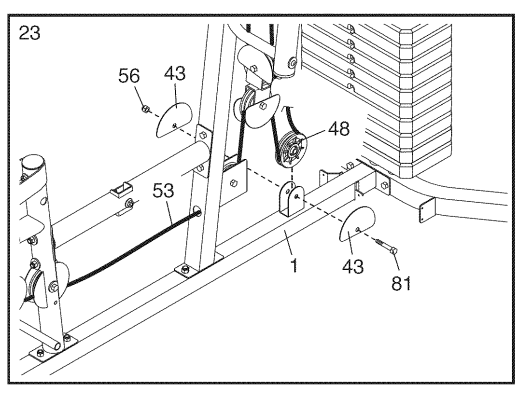 23

56
43
48
53
1
43
81