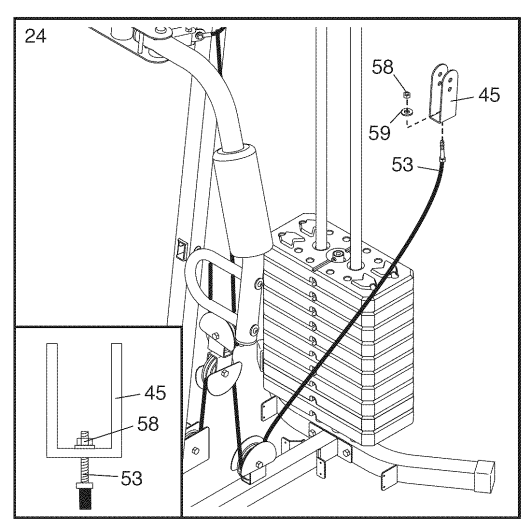 24

58

45

59

53

45

58

53