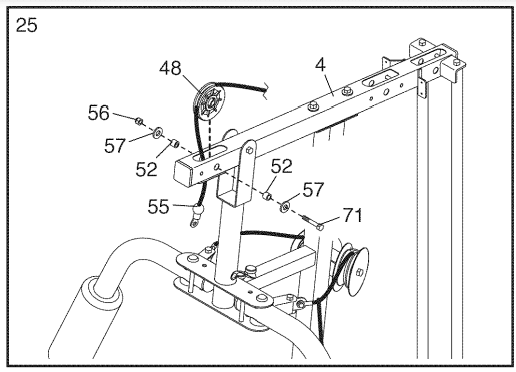 25

48

4

56

57

52

52

57

55

71