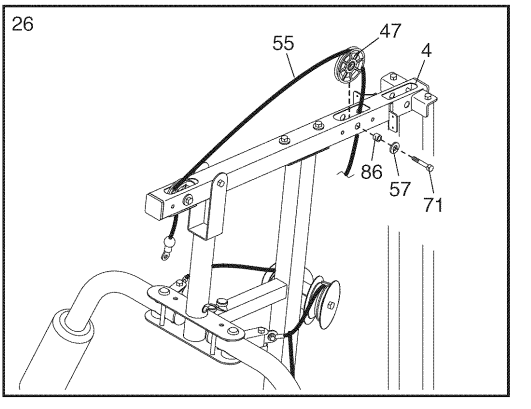 26

55

47

4

86

57

71