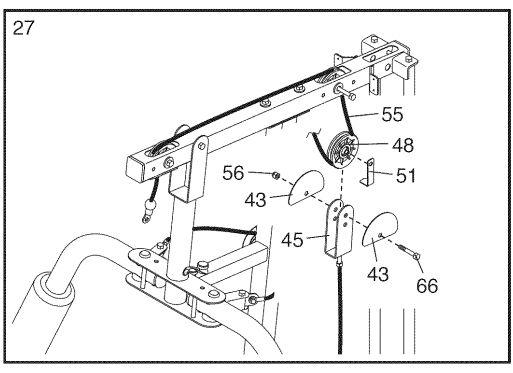 27

55

48

56

51

43

45

43

66