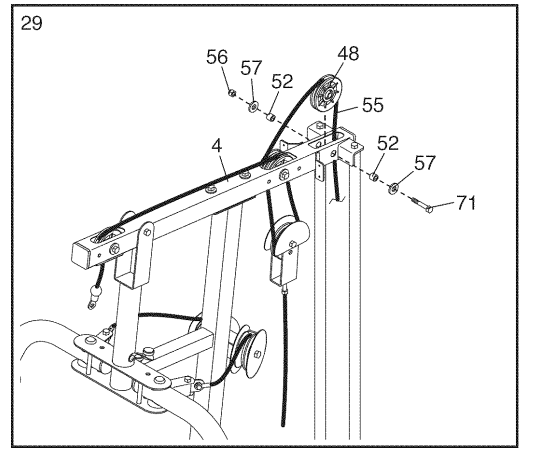 29

56
57
52
48
55
4
52
57
71