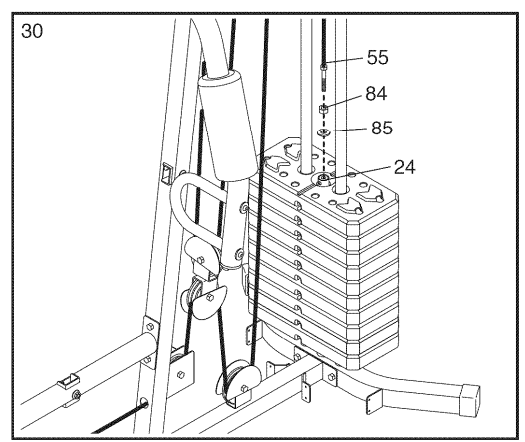 30

55

84

85

24