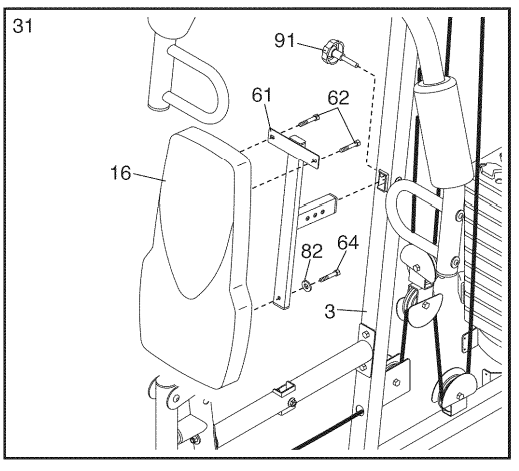 31

91

61

62

16

82

64

3