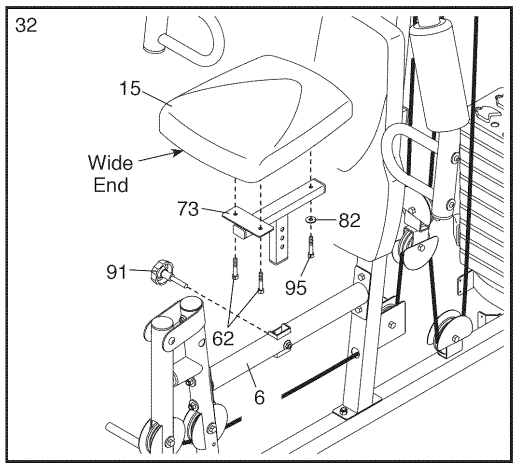 32

15

Wide End

73

82

91

95

62

6