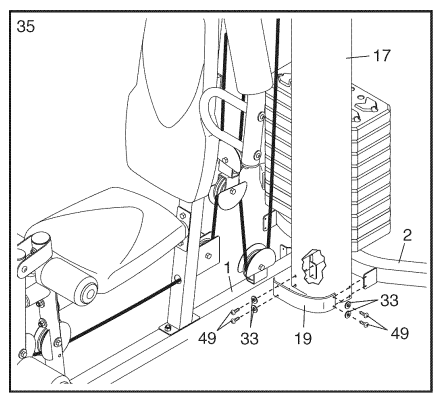 35

17

2

1

33

49

33

19

49