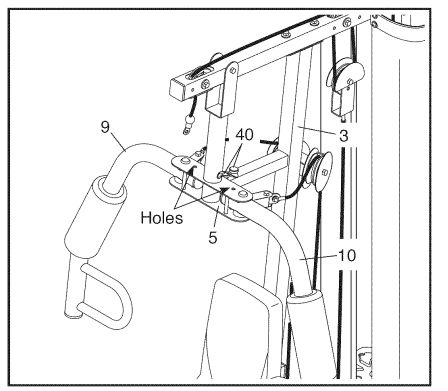 9
40
3
Holes
5
10