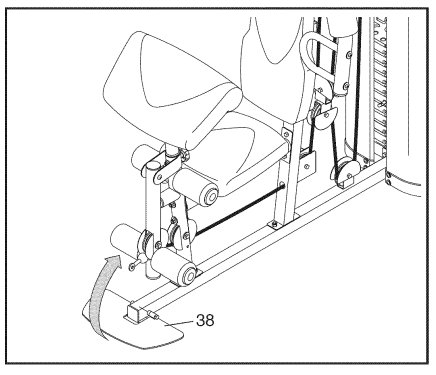 38