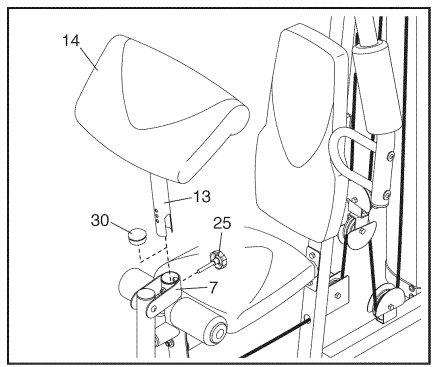 14
13
30
25
7